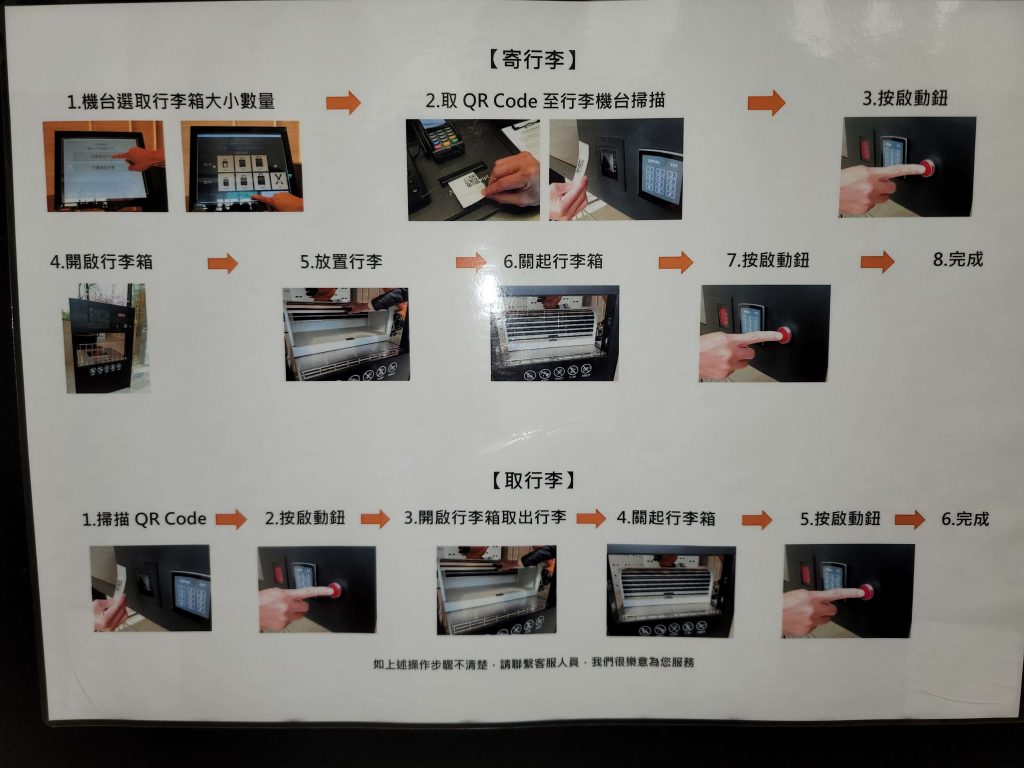 【寄行李】

1.機台選取行李箱大小數量

2.取 QR Code 至行李機台掃描

3.按啟動鈕

4.開啟行李箱

5.放置行李

6.關起行李箱

7.按啟動鈕

8.完成

【取行李】

1.掃描 QR Code

2.按啟動鈕

3.開啟行李箱取出行李

4.關起行李箱

5.按啟動鈕

6.完成

如上述操作步驟不清楚，請聯繫客服人員，我們很樂意為您服務